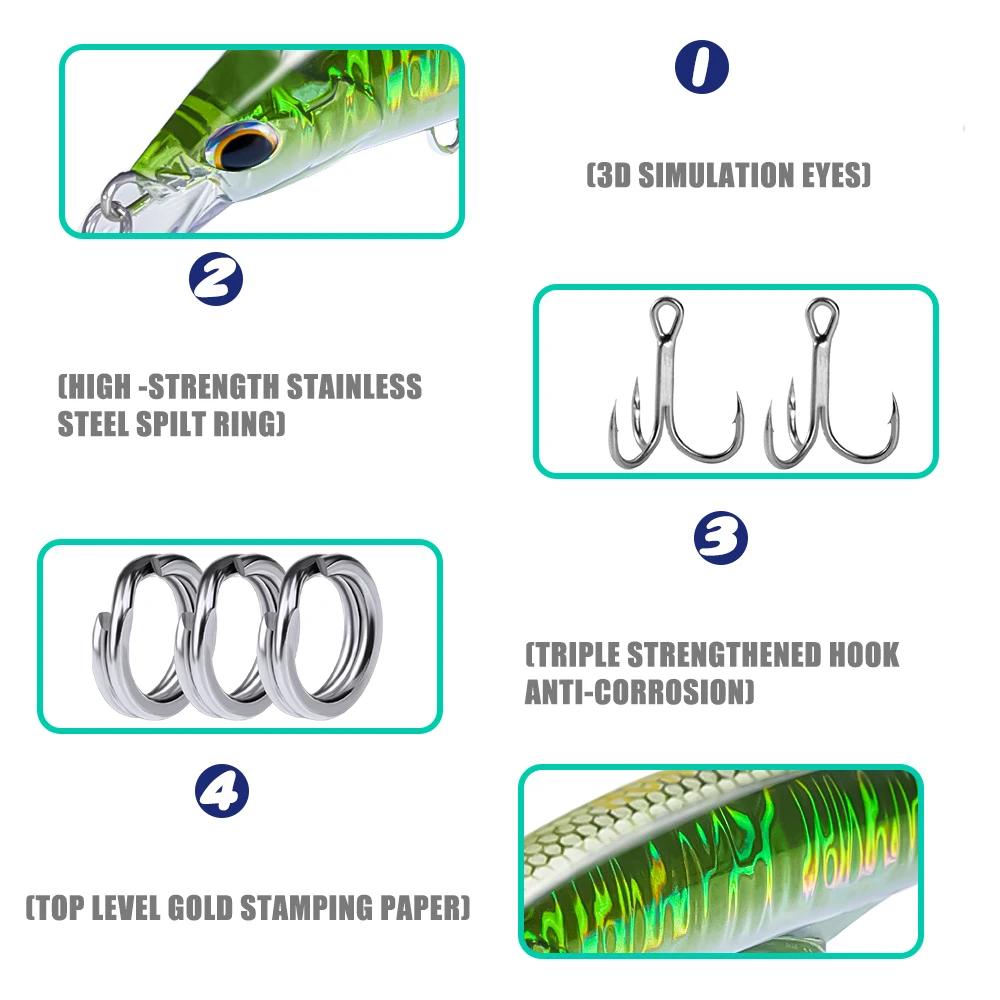 1

(3D SIMULATION EYES)

2

(HIGH -STRENGTH STAINLESS STEEL SPILT RING)

3

(TRIPLE STRENGTHENED HOOK ANTI-CORROSION)

4

(TOP LEVEL GOLD STAMPING PAPER)