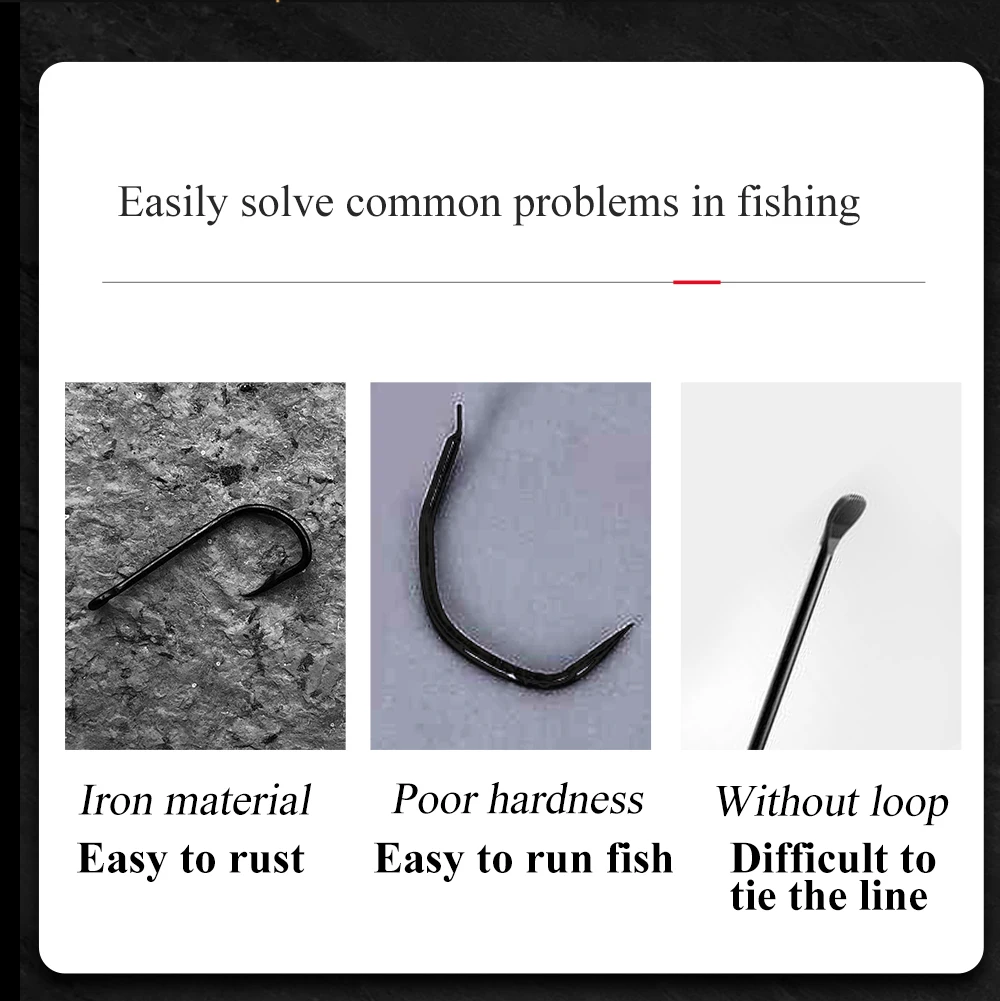 Easily solve common problems in fishing

Iron material
Easy to rust

Poor hardness
Easy to run fish

Without loop
Difficult to tie the line