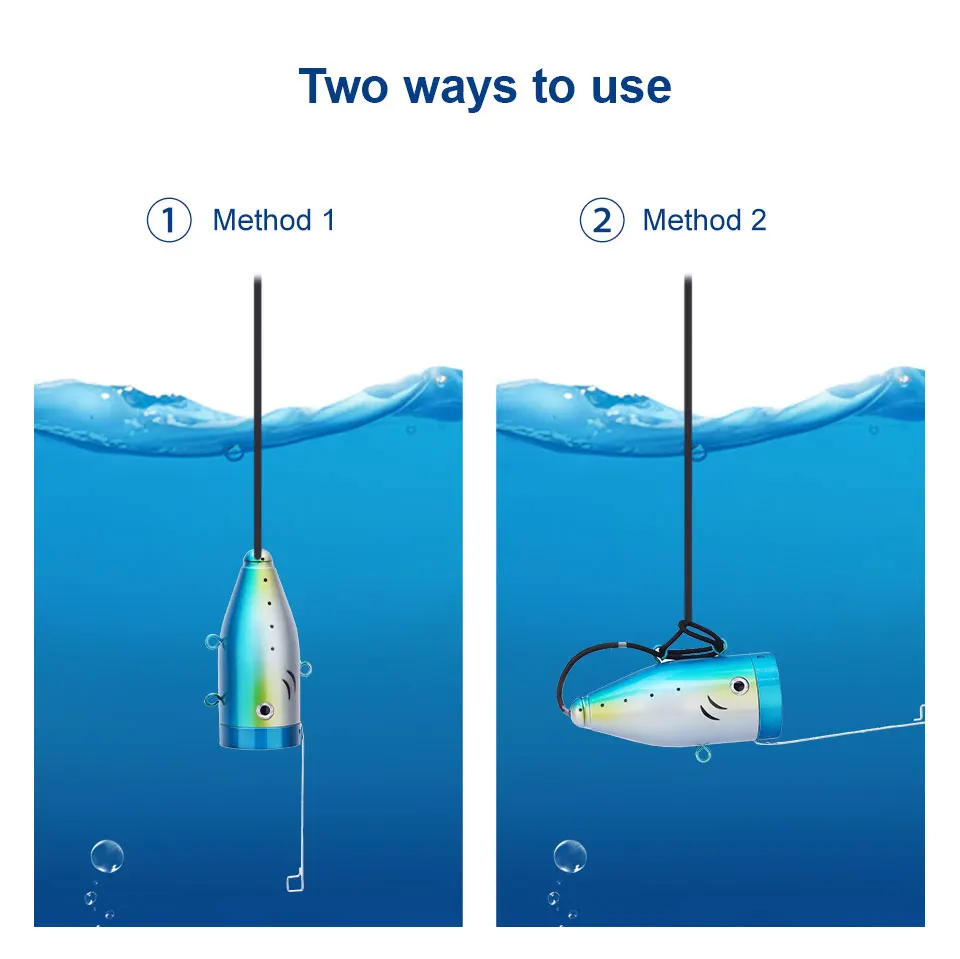 Two ways to use

① Method 1

② Method 2